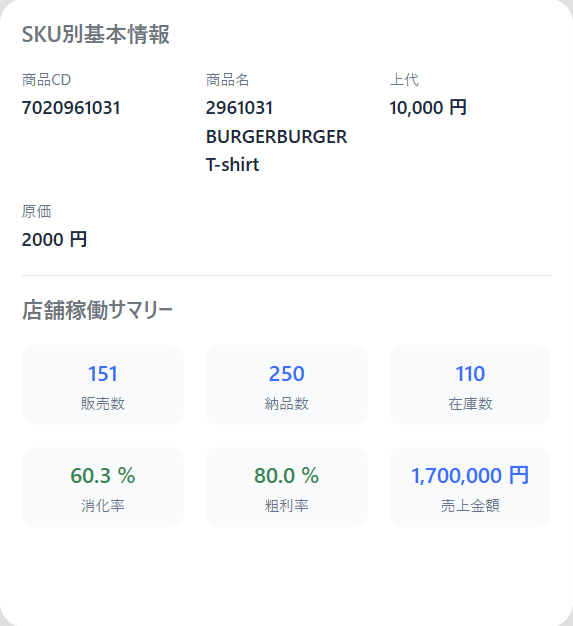 SKU別基本情報

商品CD
7020961031

商品名
2961031 BURGERBURGER T-shirt

上代
10,000 円

原価
2000 円

店舗稼働サマリー

151
販売数

250
納品数

110
在庫数

60.3 %
消化率

80.0 %
粗利率

1,700,000 円
売上金額